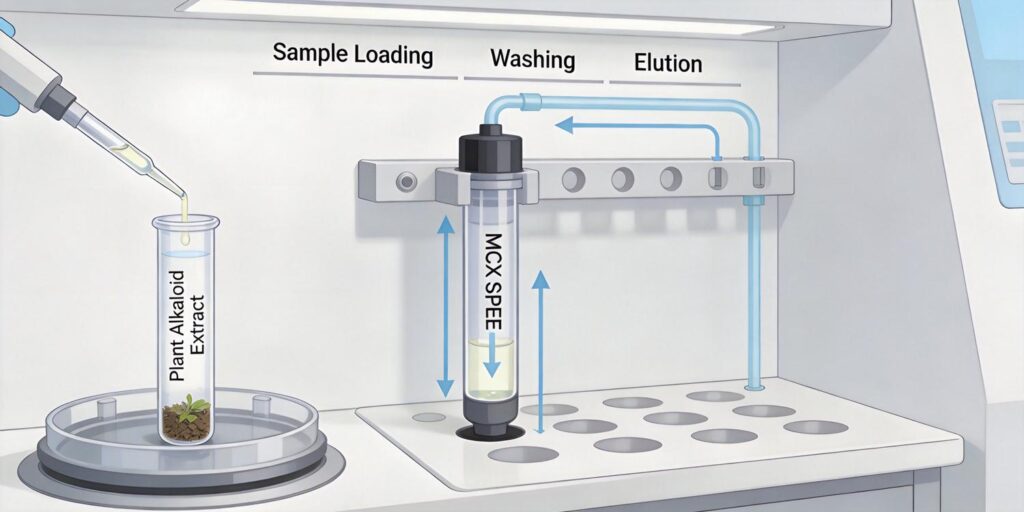 Sample Loading
Washing
Elution
Plant Alkaloid Extract
MCX SPEE