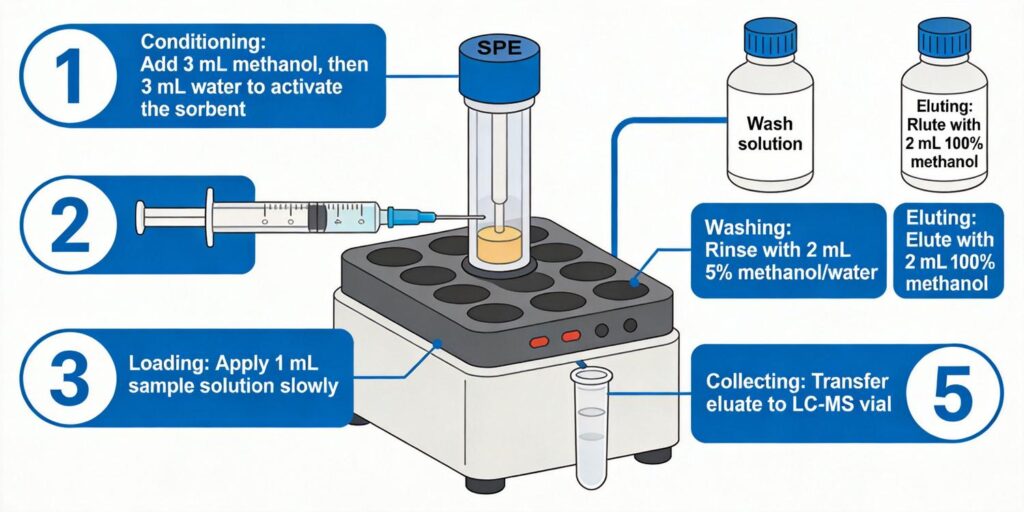 1

Conditioning: Add 3 mL methanol, then 3 mL water to activate the sorbent

SPE

Wash solution

Eluting: Rlute with 2 mL 100% methanol

2

Washing: Rinse with 2 mL 5% methanol/water

Eluting: Elute with 2 mL 100% methanol

3

Loading: Apply 1 mL sample solution slowly

Collecting: Transfer eluate to LC-MS vial

5