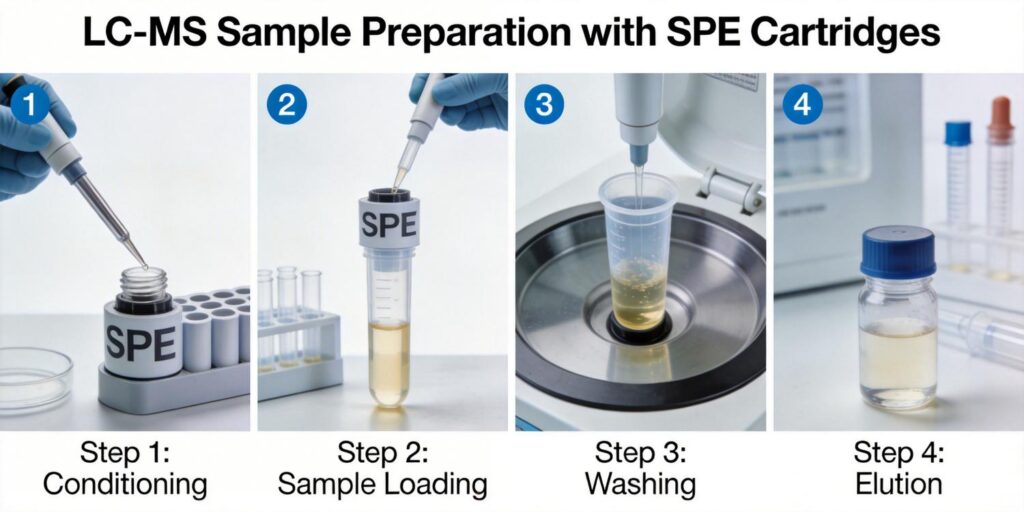 LC-MS Sample Preparation with SPE Cartridges

1

SPE

Step 1: Conditioning

2

SPE

Step 2: Sample Loading

3

Step 3: Washing

4

Step 4: Elution