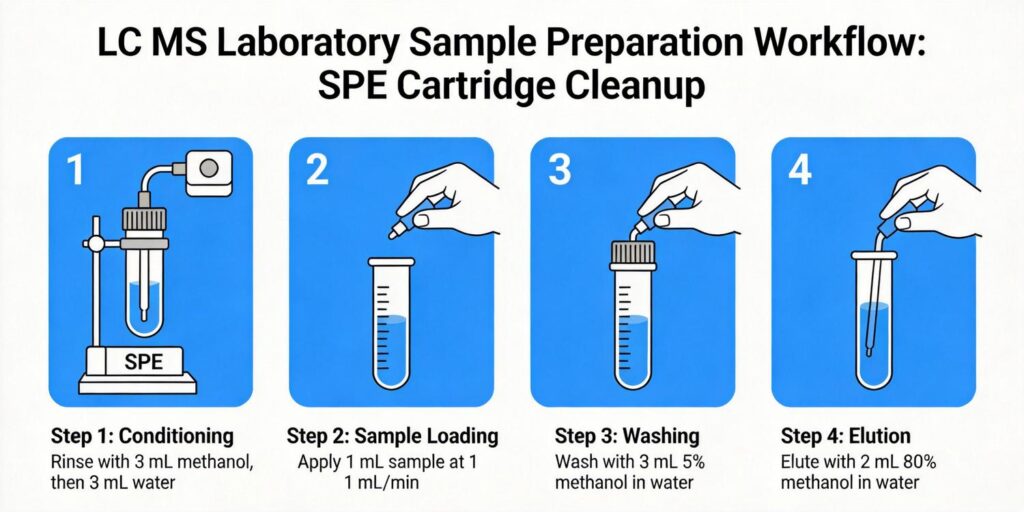 LC MS Laboratory Sample Preparation Workflow: SPE Cartridge Cleanup

1

SPE

Step 1: Conditioning
Rinse with 3 mL methanol, then 3 mL water

2

Step 2: Sample Loading
Apply 1 mL sample at 1 1 mL/min

3

Step 3: Washing
Wash with 3 mL 5% methanol in water

4

Step 4: Elution
Elute with 2 mL 80% methanol in water