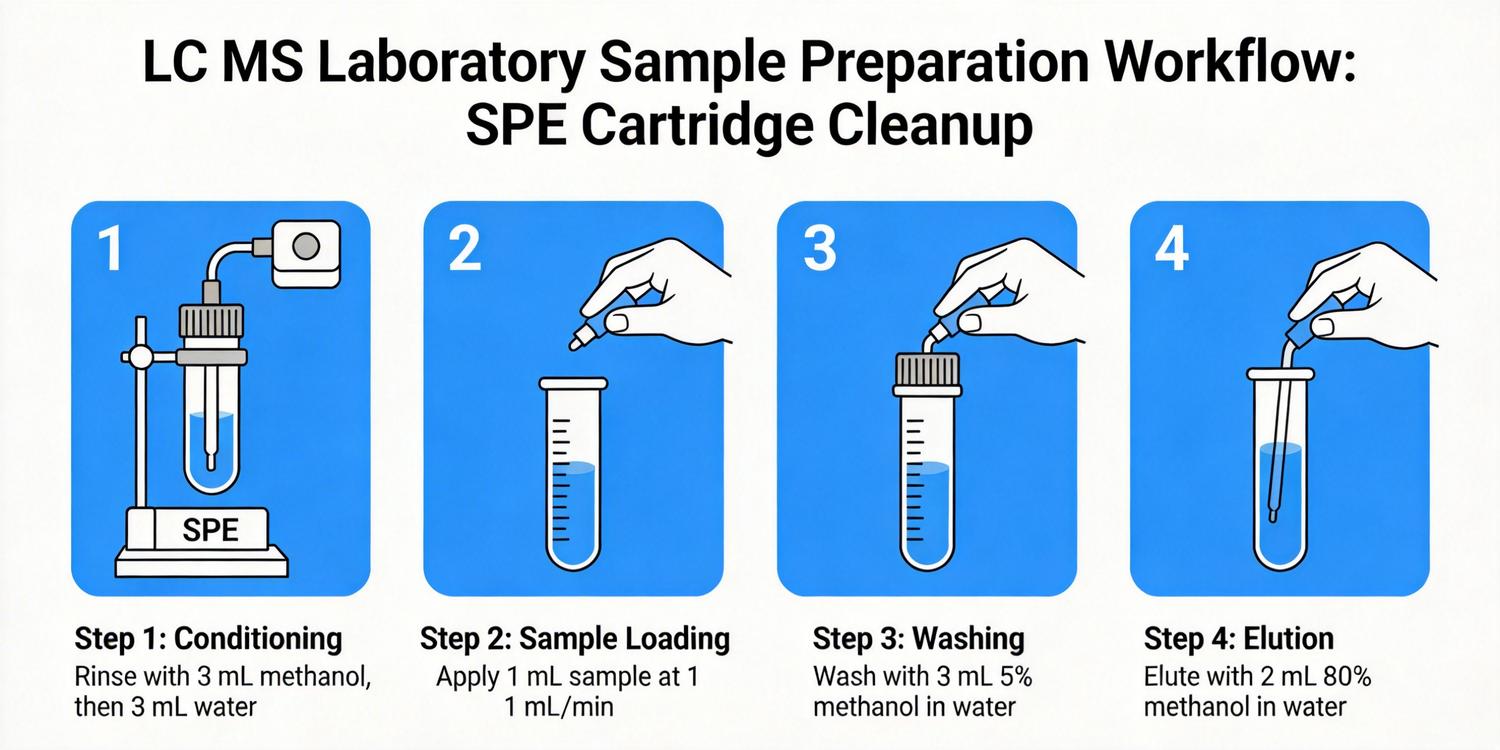 LC MS Laboratory Sample Preparation Workflow: SPE Cartridge Cleanup

1

SPE

Step 1: Conditioning
Rinse with 3 mL methanol, then 3 mL water

2

Step 2: Sample Loading
Apply 1 mL sample at 1 1 mL/min

3

Step 3: Washing
Wash with 3 mL 5% methanol in water

4

Step 4: Elution
Elute with 2 mL 80% methanol in water