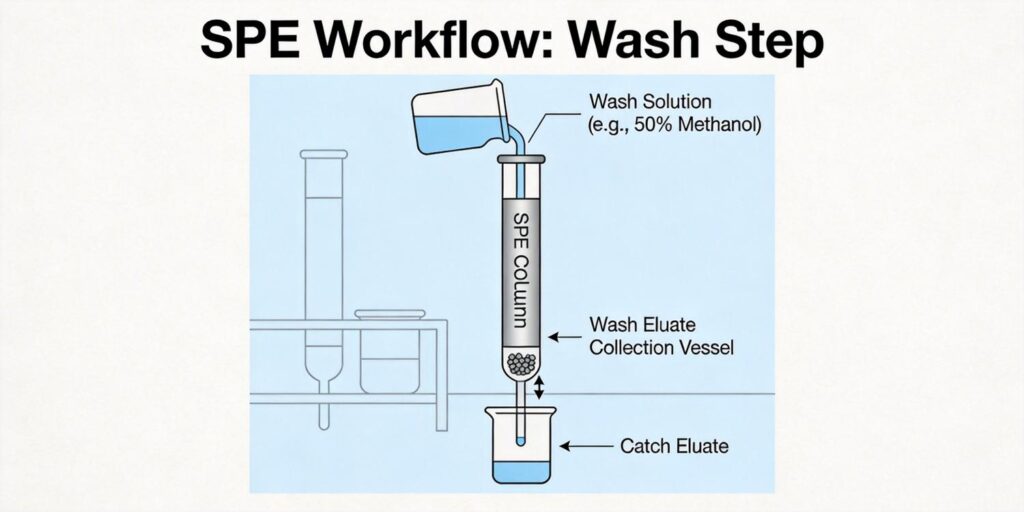 SPE Workflow: Wash Step

Wash Solution
(e.g., 50% Methanol)

SPE Column

Wash Eluate
Collection Vessel

Catch Eluate