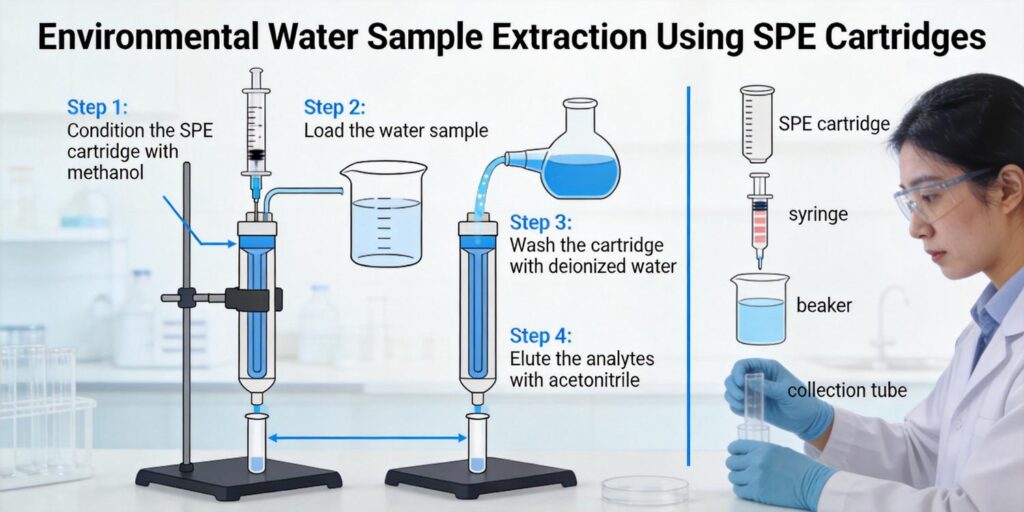 Environmental Water Sample Extraction Using SPE Cartridges

Step 1:
Condition the SPE cartridge with methanol

Step 2:
Load the water sample

Step 3:
Wash the cartridge with deionized water

Step 4:
Elute the analytes with acetonitrile

SPE cartridge

syringe

beaker

collection tube